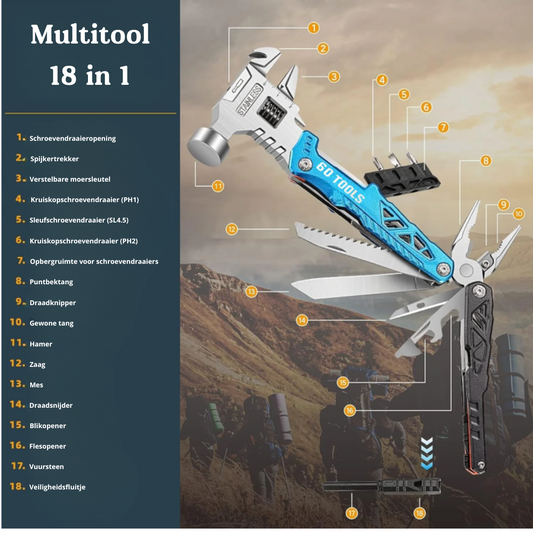 Multitool
18 in 1

1. Schroevendraaieropening
2. Spijkertrekker
3. Verstelbare moersleutel
4. Kruiskopschroevendraaier (PH1)
5. Sleufschroevendraaier (SL4.5)
6. Kruiskopschroevendraaier (PH2)
7. Opbergruimte voor schroevendraaiers
8. Puntbektang
9. Draadknipper
10. Gewone tang
11. Hamer
12. Zaag
13. Mes
14. Draadsnijder
15. Blikopener
16. Flesopener
17. Vuursteen
18. Veiligheidsfluitje

1
2
3
4
5
6
7
8
9
10
11
12
13
14
15
16
17
18

STAINLESS
60 TOOLS