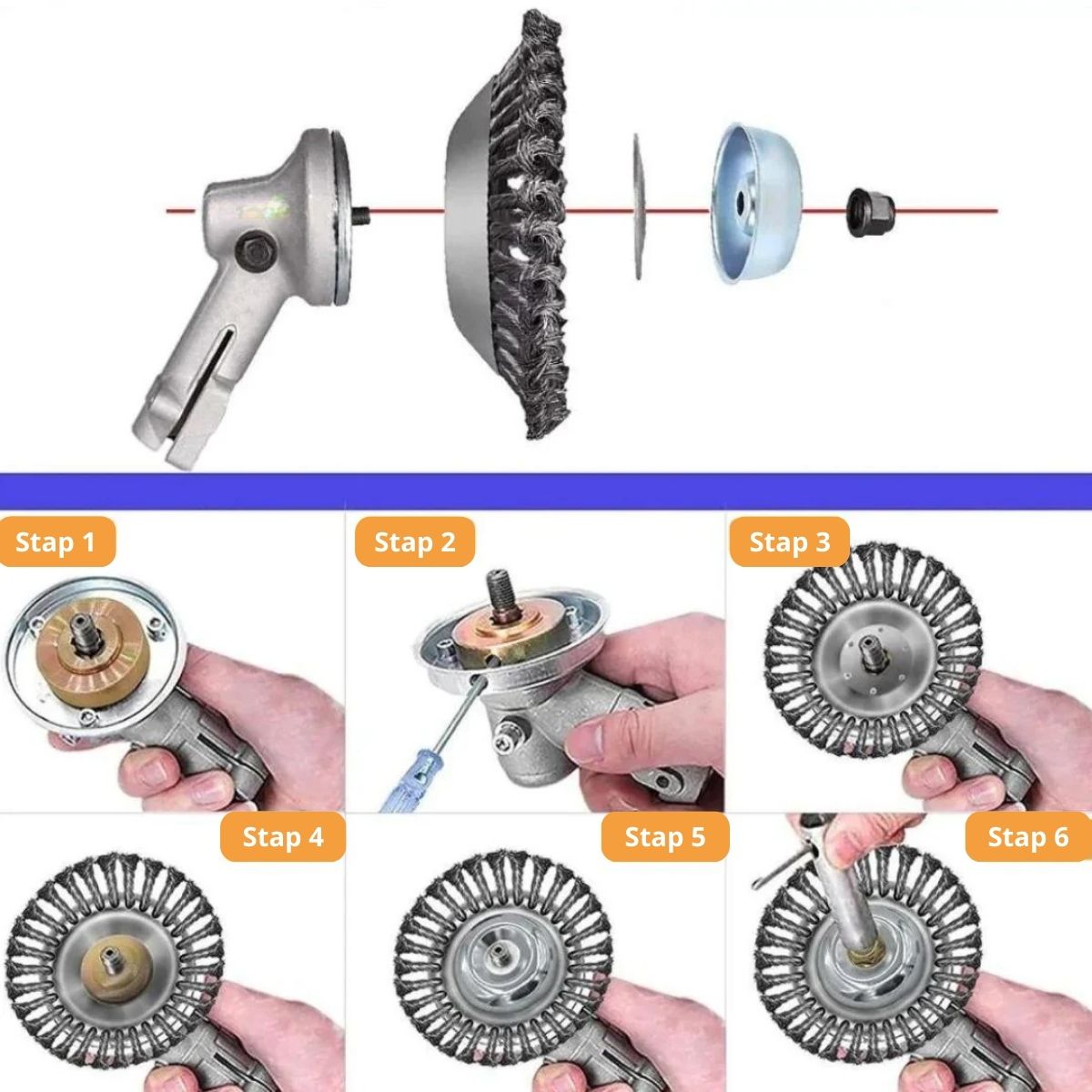 Stap 1

Stap 2

Stap 3

Stap 4

Stap 5

Stap 6