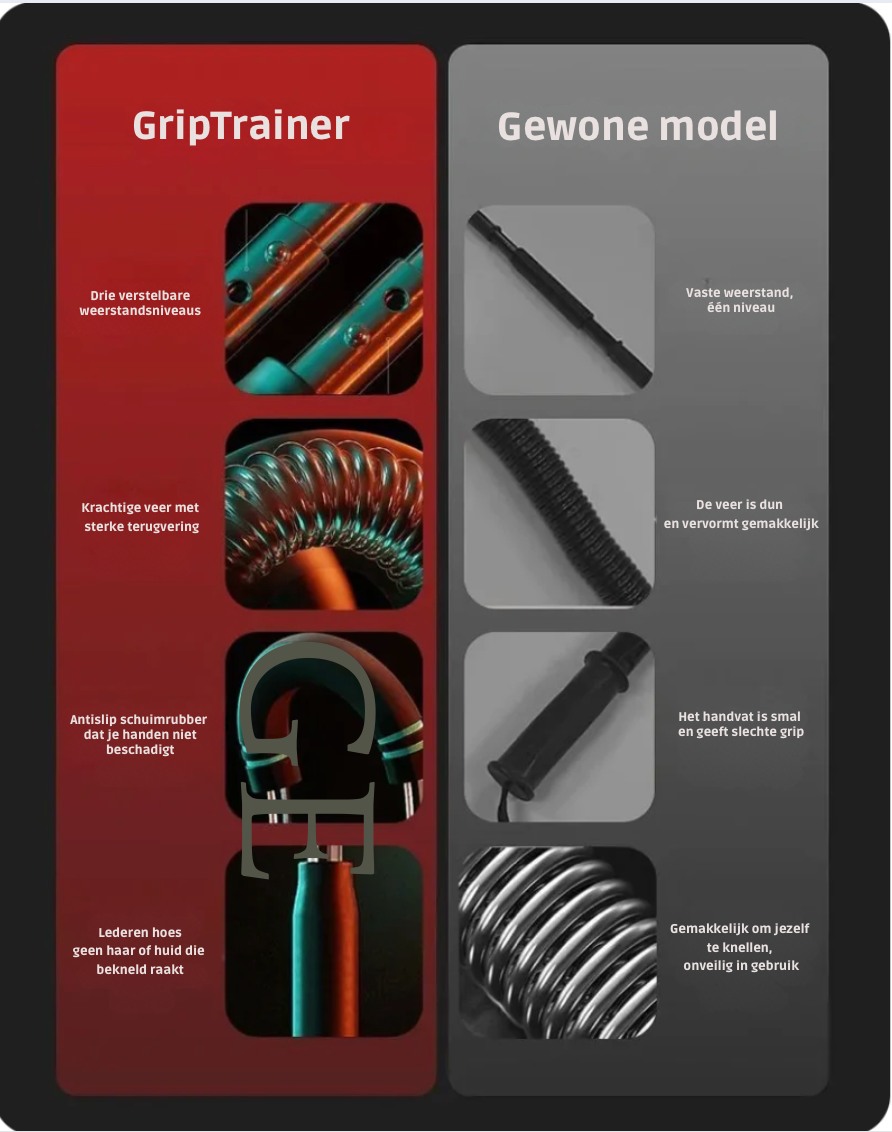 GripTrainer

Drie verstelbare weerstandsniveaus

Krachtige veer met sterke terugvering

Antislip schuimrubber dat je handen niet beschadigt

Lederen hoes geen haar of huid die bekneld raakt

Gewone model

Vaste weerstand, één niveau

De veer is dun en vervormt gemakkelijk

Het handvat is smal en geeft slechte grip

Gemakkelijk om jezelf te knellen, onveilig in gebruik