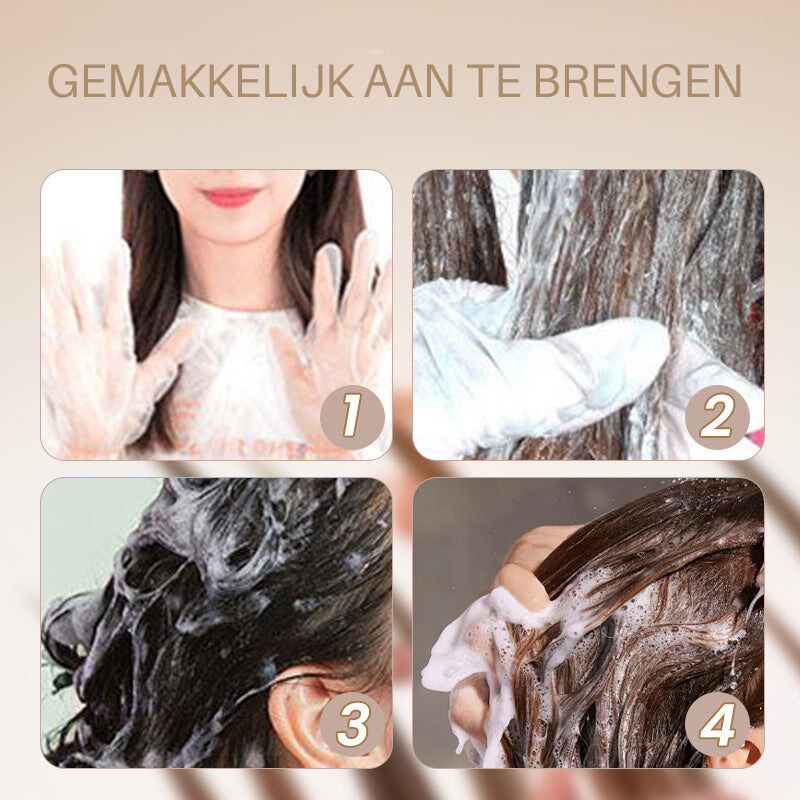 GEMAKKELIJK AAN TE BRENGEN

1

2

3

4